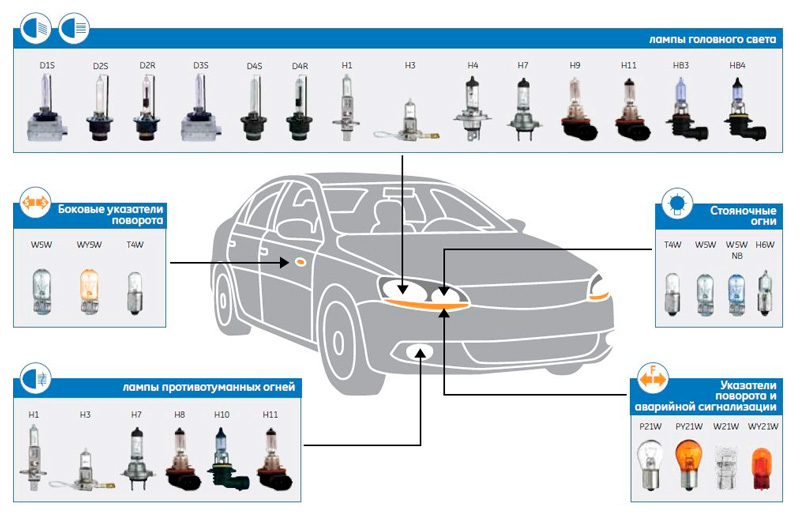 лампы головного света

D1S D2S D2R D3S D4S D4R H1 H3 H4 H7 H9 H11 HB3 HB4

Боковые указатели поворота

W5W WY5W T4W

Стояночные огни

T4W W5W W5W NB H6W

лампы противотуманных огней

H1 H3 H7 H8 H10 H11

F

Указатели поворота и аварийной сигнализации

P21W PY21W W21W WY21W