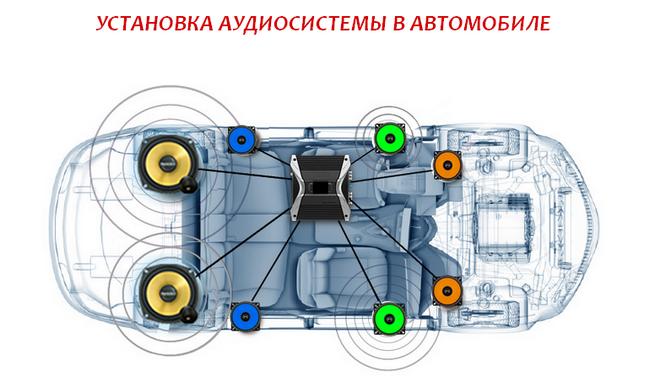 УСТАНОВКА АУДИОСИСТЕМЫ В АВТОМОБИЛЕ